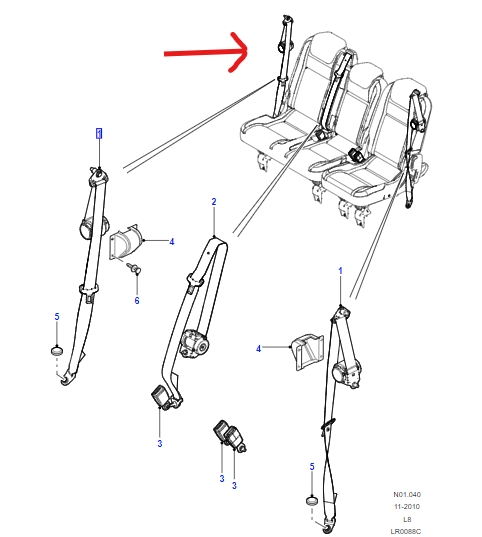 1
2
4
6
5
1
4
3
3
3
5
N01.040
11-2010
L8
LR0088C